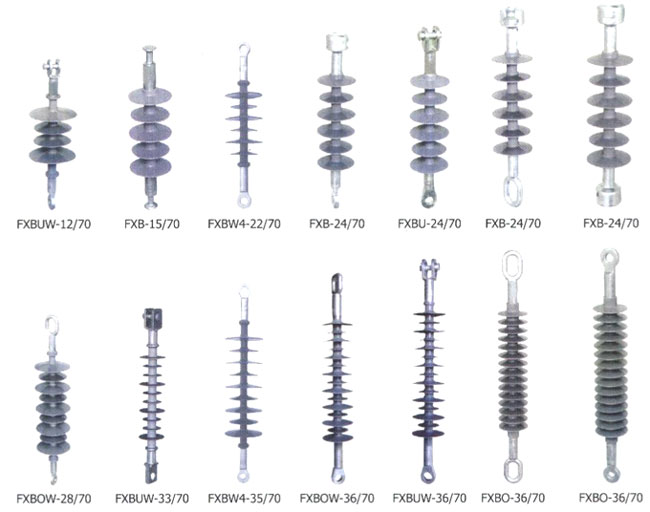 FXBUW-12/70 FXB-15/70 FXBW4-22/70 FXB-24/70 FXBU-24/70 FXB-24/70 FXB-24/70

FXBOW-28/70 FXBUW-33/70 FXBW4-35/70 FXBOW-36/70 FXBUW-36/70 FXBO-36/70 FXBO-36/70